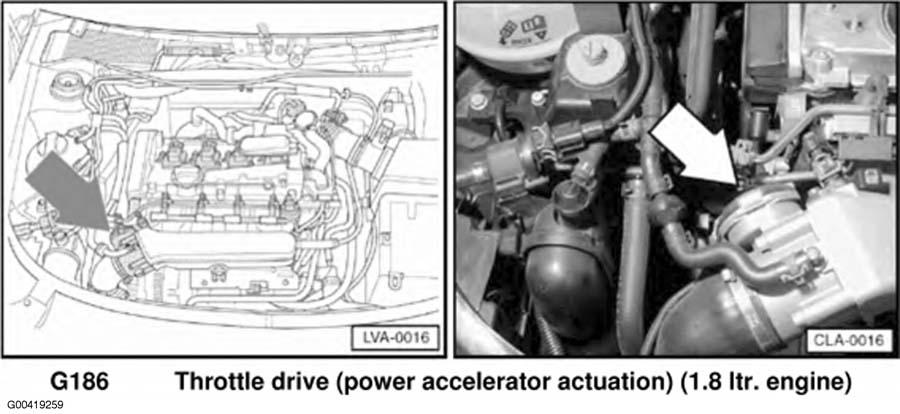 LVA-0016

CLA-0016

G186 Throttle drive (power accelerator actuation) (1.8 ltr. engine)

G00419259