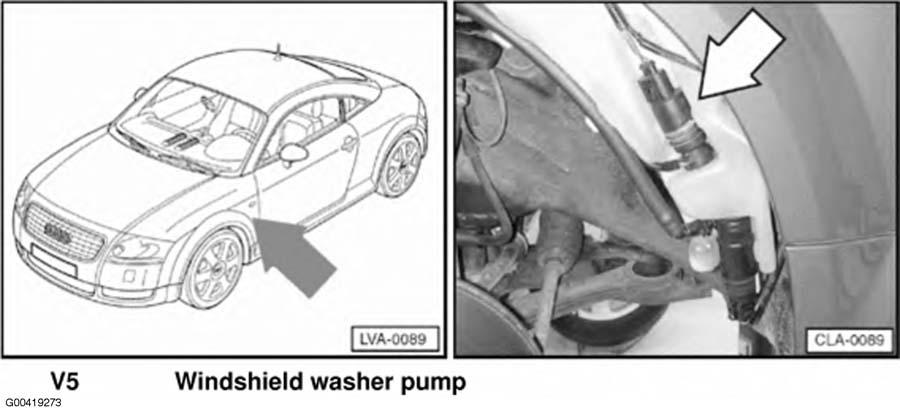 LVA-0089

CLA-0089

V5 Windshield washer pump

G00419273