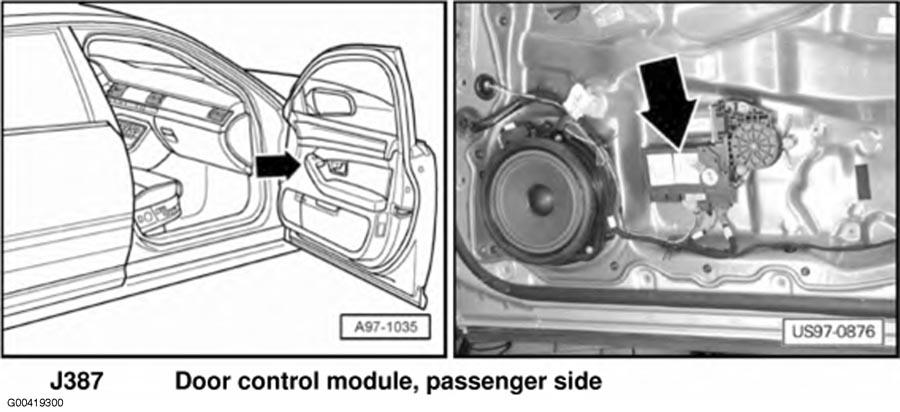 A97-1035

US97-0876

J387 Door control module, passenger side

G00419300