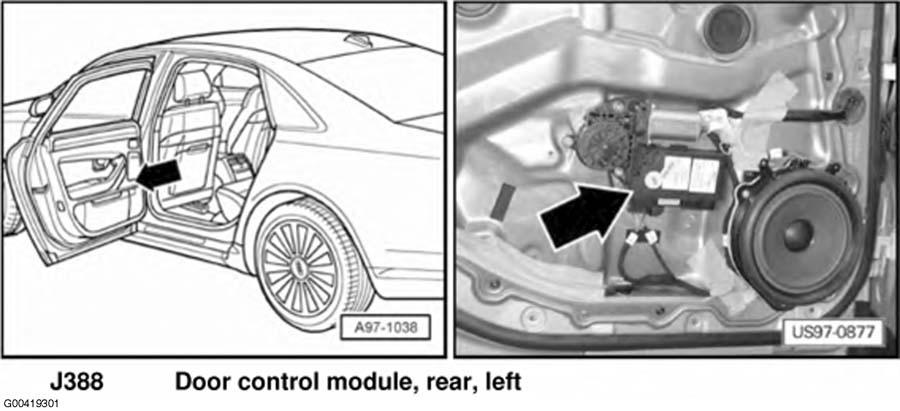 A97-1038

US97-0877

J388 Door control module, rear, left

G00419301