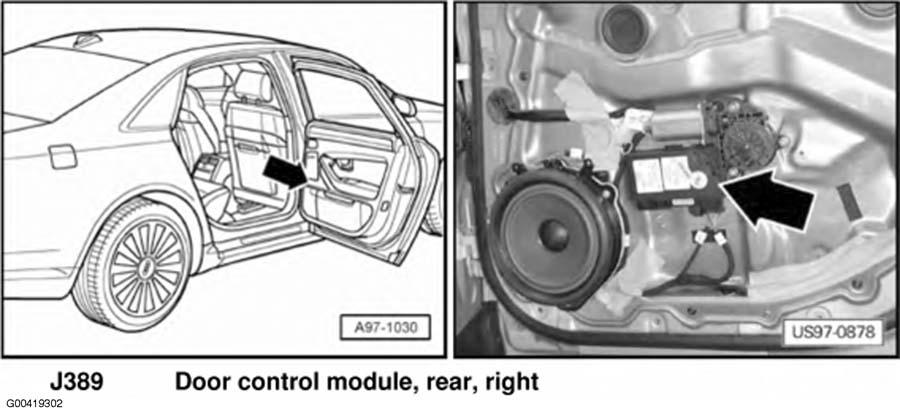 A97-1030

US97-0878

J389 Door control module, rear, right

G00419302