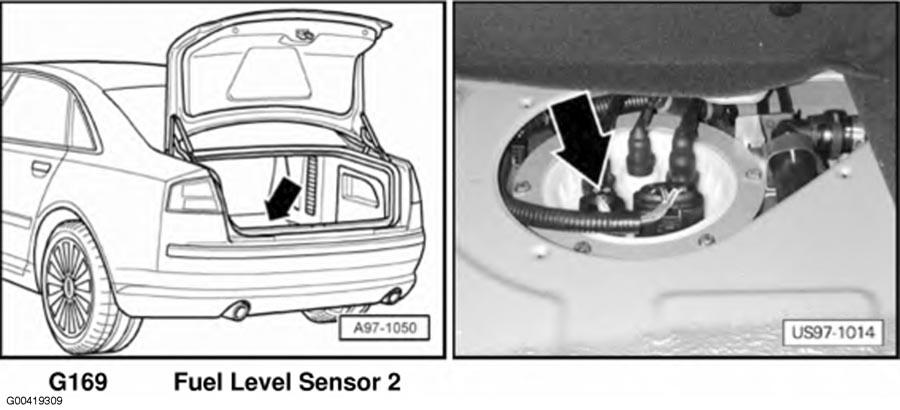 A97-1050

US97-1014

G169 Fuel Level Sensor 2

G00419309