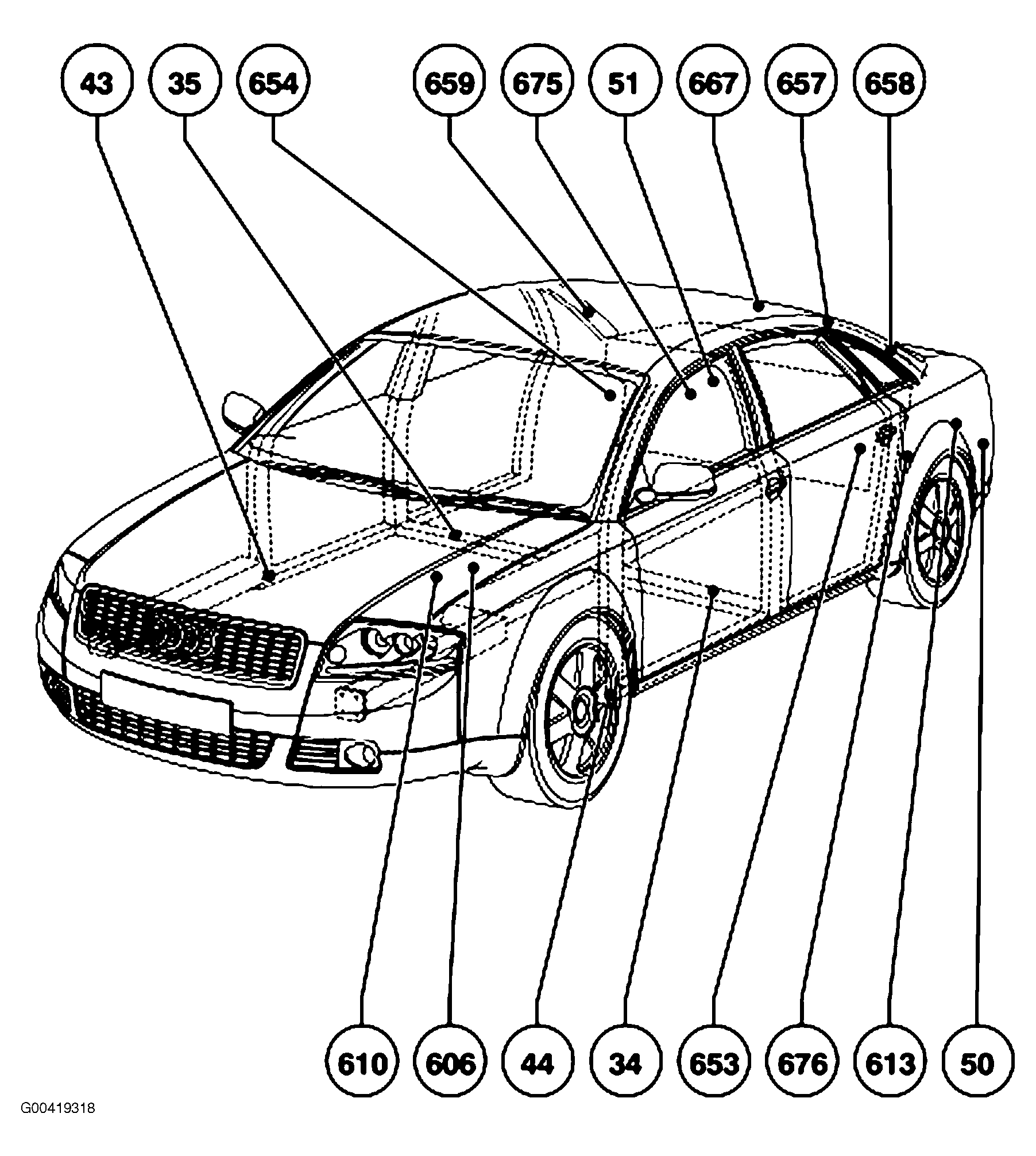 43
35
654
659
675
51
667
657
658

610
606
44
34
653
676
613
50

G00419318