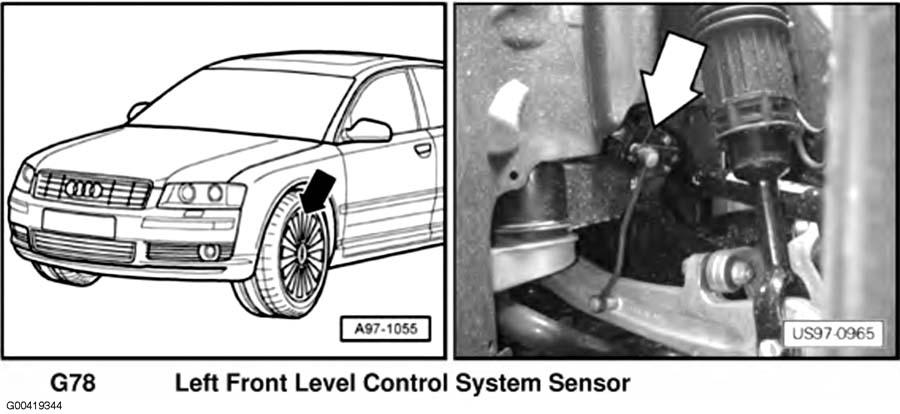 A97-1055

US97-0965

G78 Left Front Level Control System Sensor

G00419344