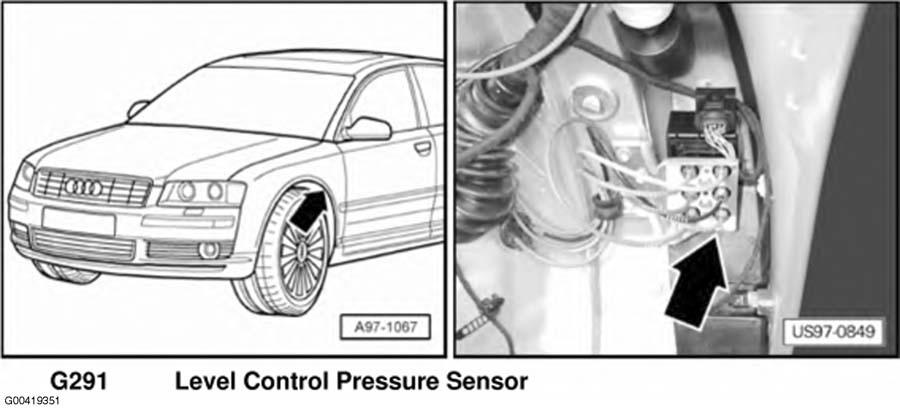 A97-1067

US97-0849

G291 Level Control Pressure Sensor

G00419351