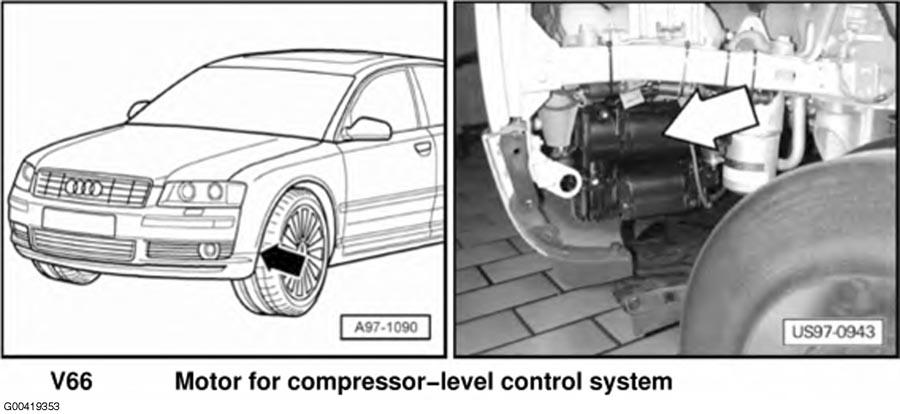 A97-1090

US97-0943

V66 Motor for compressor–level control system

G00419353