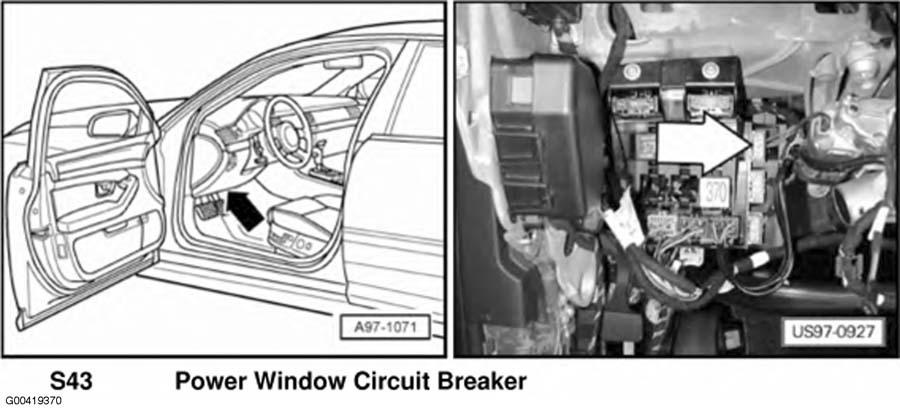 A97-1071

370

US97-0927

S43 Power Window Circuit Breaker

G00419370