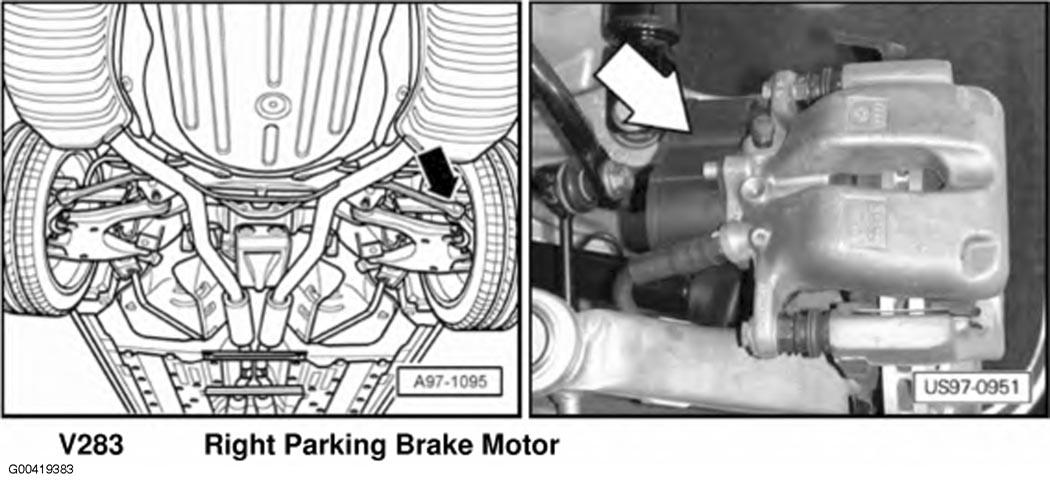 A97-1095

US97-0951

V283 Right Parking Brake Motor

G00419383