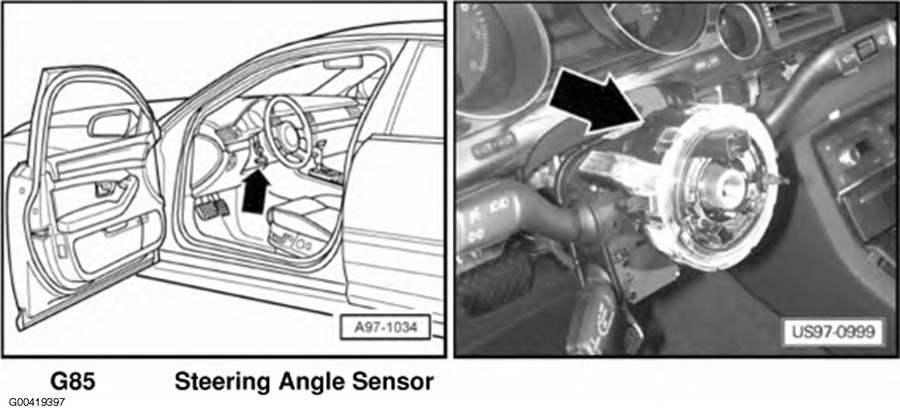 A97-1034

US97-0999

G85 Steering Angle Sensor

G00419397