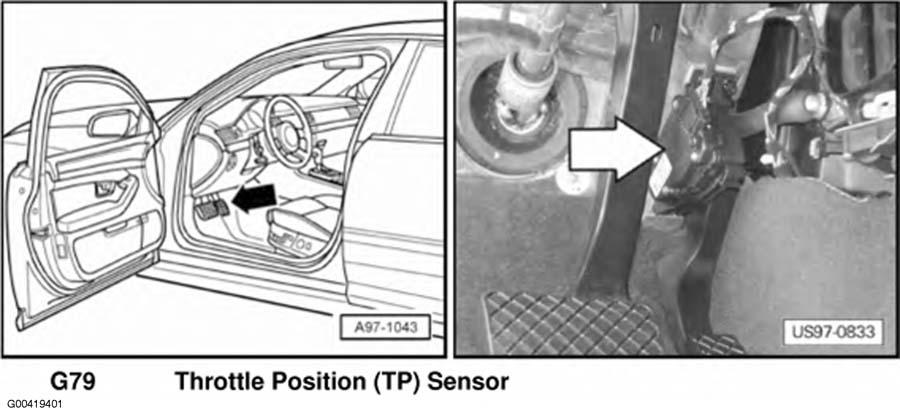 A97-1043

US97-0833

G79 Throttle Position (TP) Sensor

G00419401