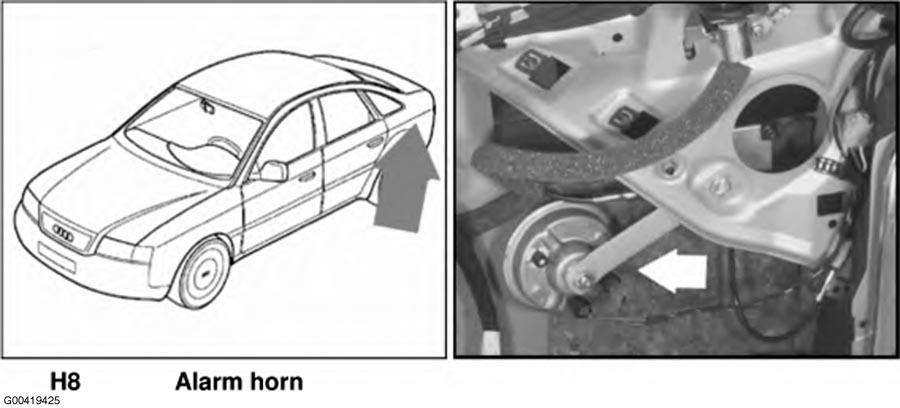 H8 Alarm horn

G00419425