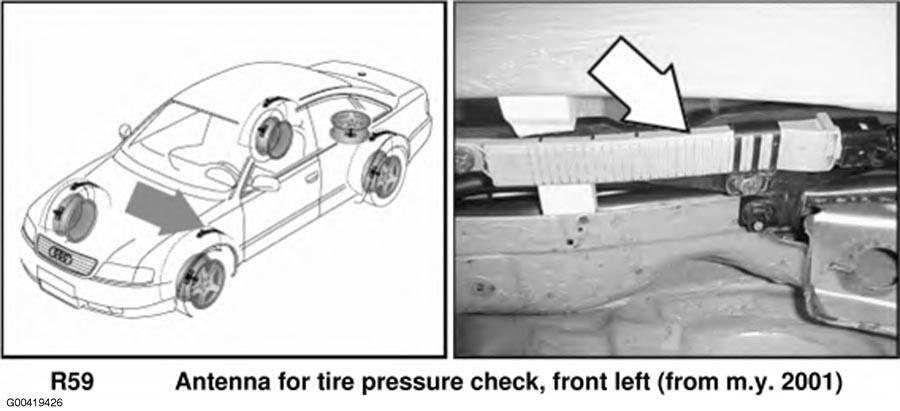 R59 Antenna for tire pressure check, front left (from m.y. 2001)

G00419426