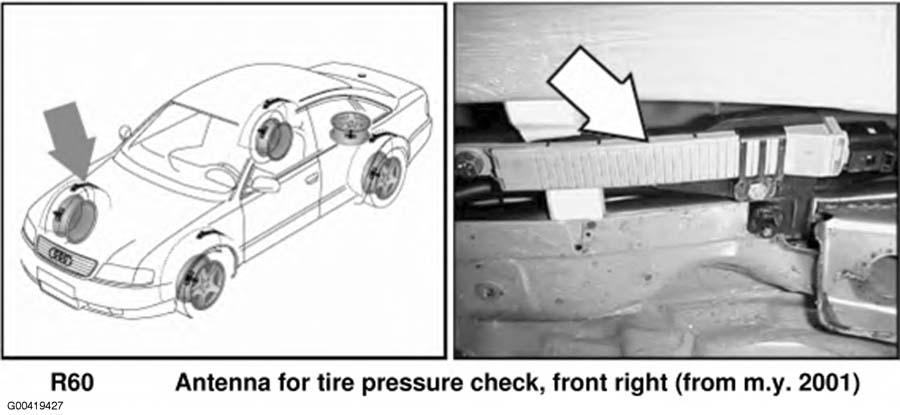 R60 Antenna for tire pressure check, front right (from m.y. 2001)

G00419427