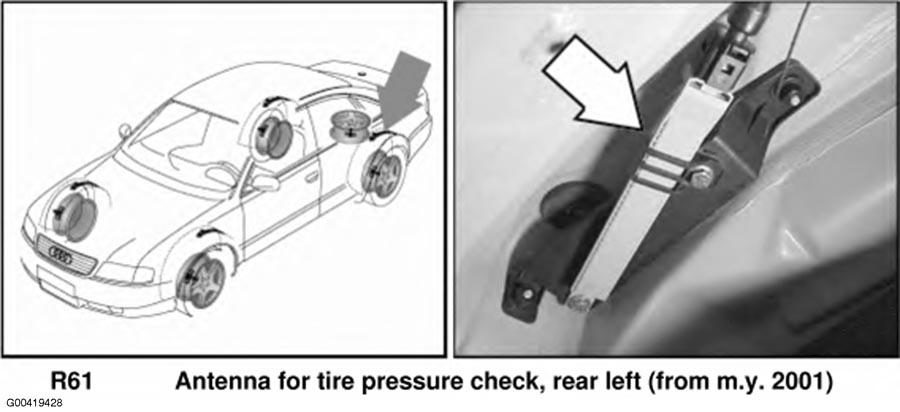 R61 Antenna for tire pressure check, rear left (from m.y. 2001)

G00419428