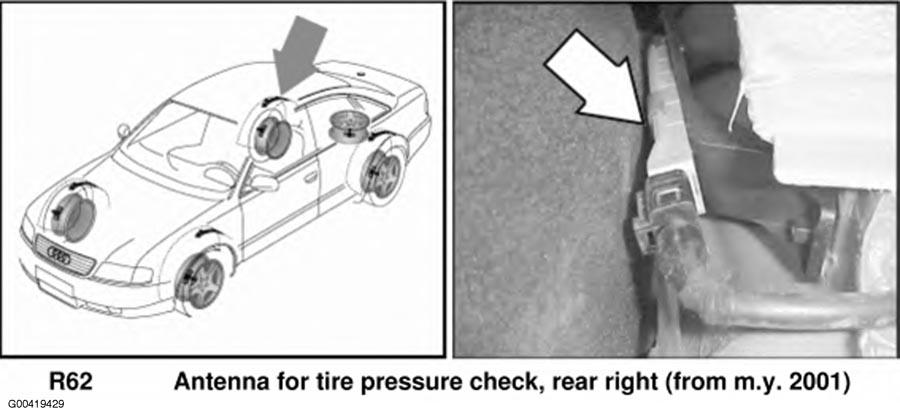 R62 Antenna for tire pressure check, rear right (from m.y. 2001)

G00419429