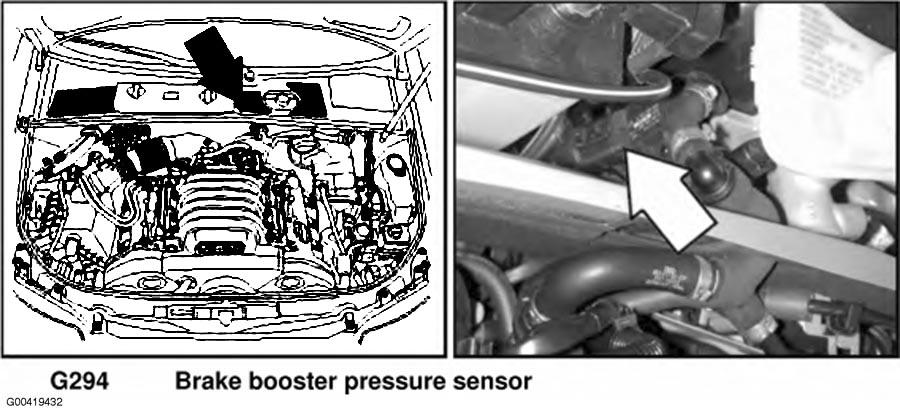 G294 Brake booster pressure sensor

G00419432