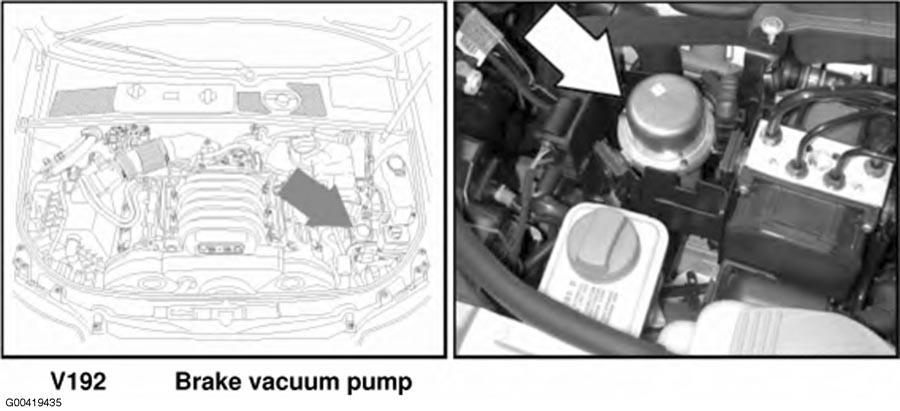 V192 Brake vacuum pump

G00419435