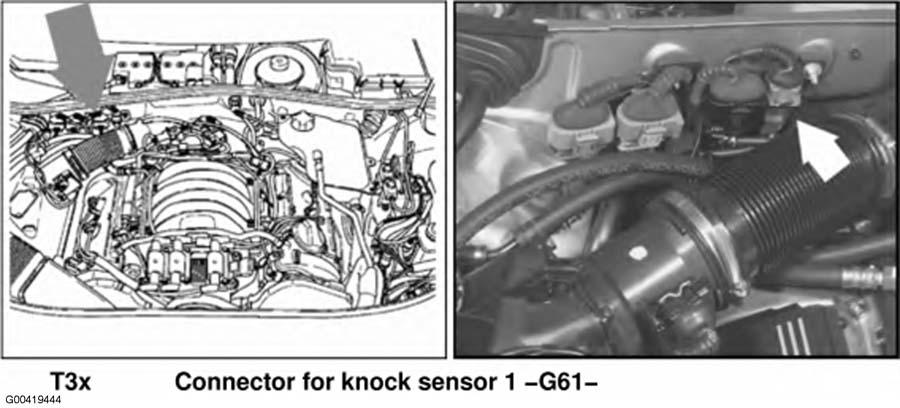 T3x Connector for knock sensor 1 –G61–

G00419444