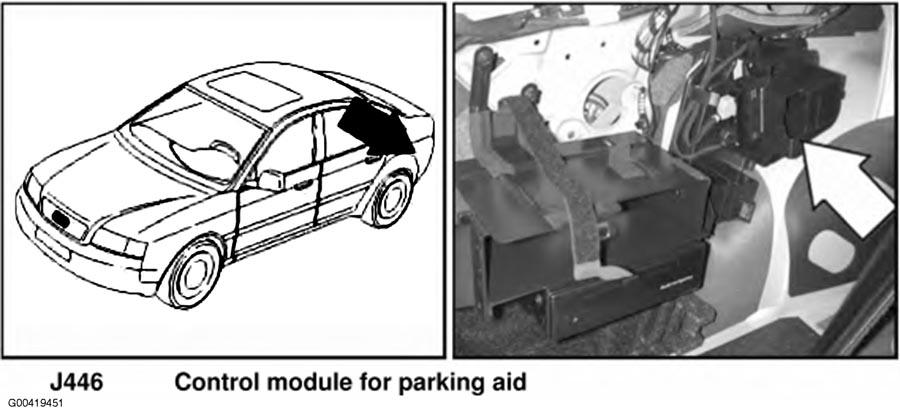 J446 Control module for parking aid

G00419451