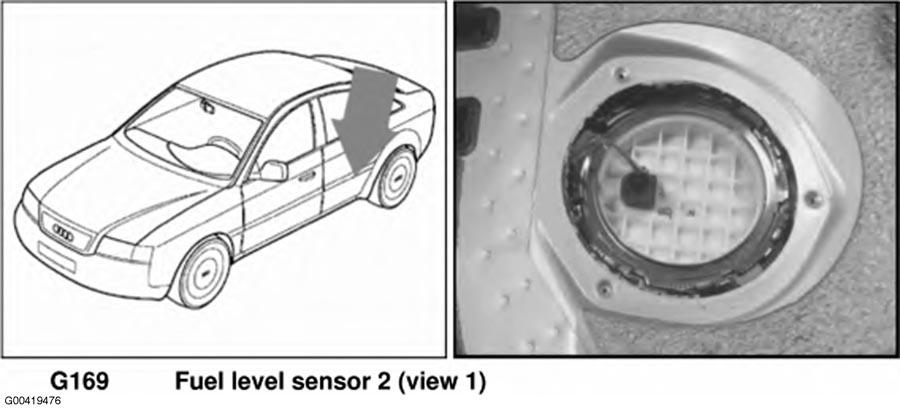 G169 Fuel level sensor 2 (view 1)

G00419476