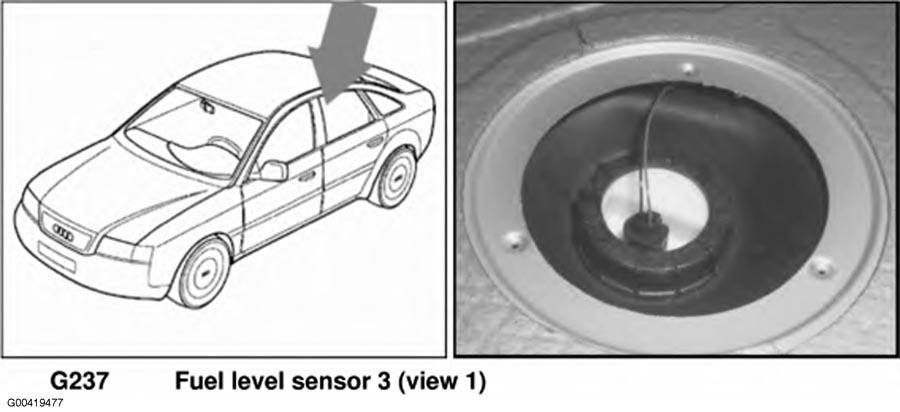 G237 Fuel level sensor 3 (view 1)

G00419477