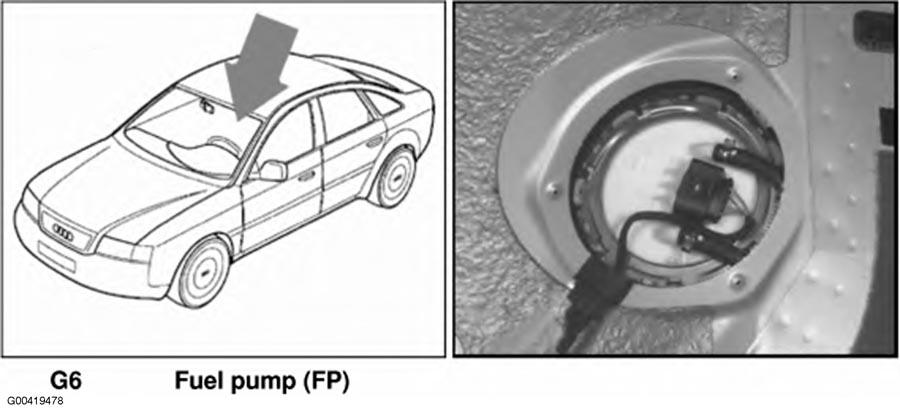 G6 Fuel pump (FP)

G00419478