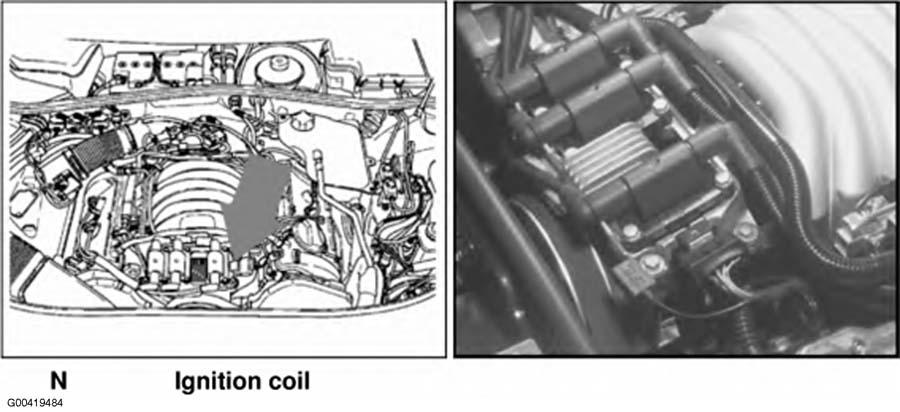 N Ignition coil

G00419484