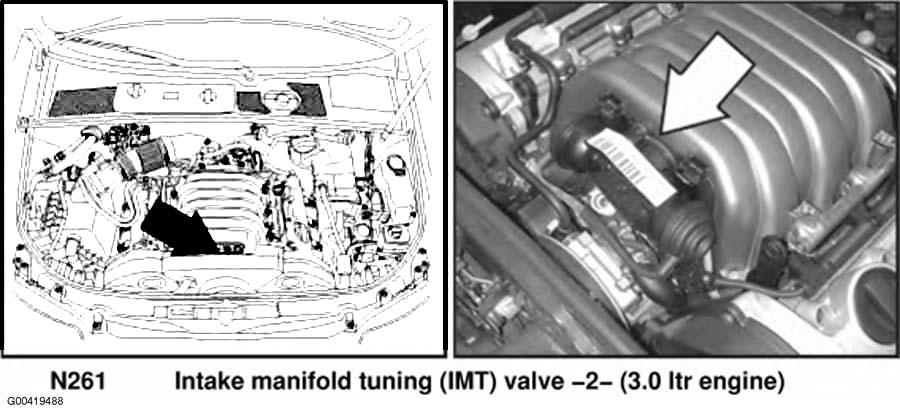 N261 Intake manifold tuning (IMT) valve –2– (3.0 ltr engine)

G00419488