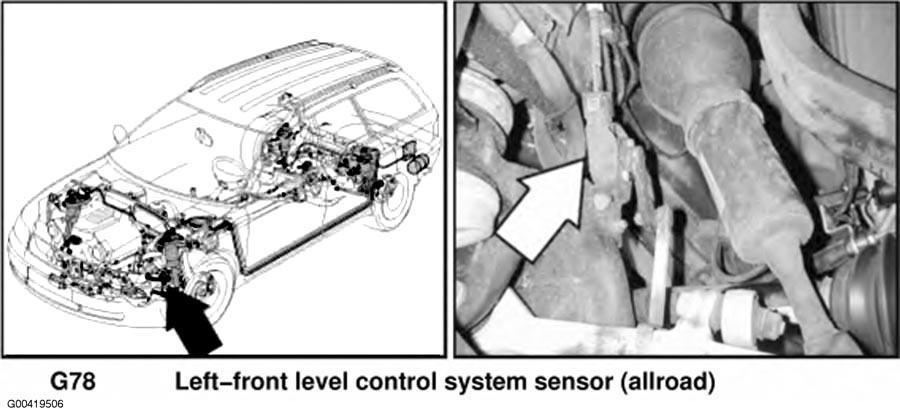 G78 Left–front level control system sensor (allroad)

G00419506