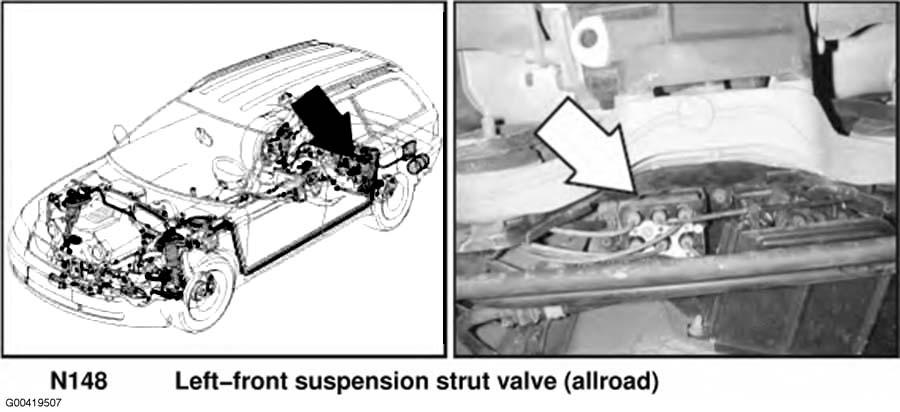 N148 Left–front suspension strut valve (allroad)

G00419507