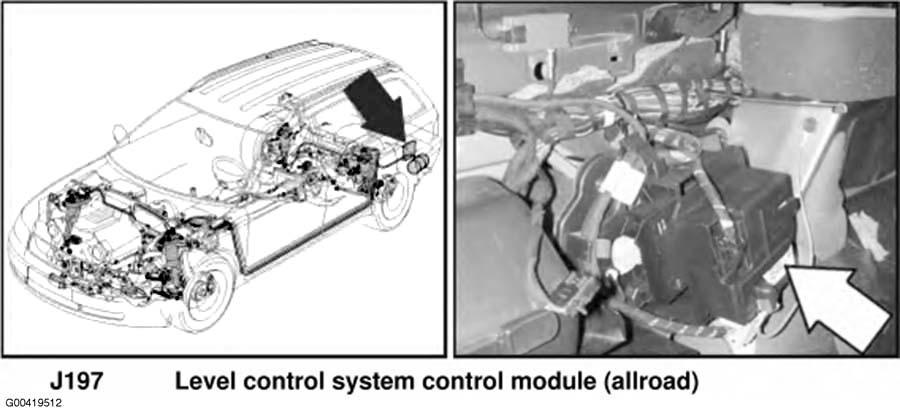 J197 Level control system control module (allroad)

G00419512