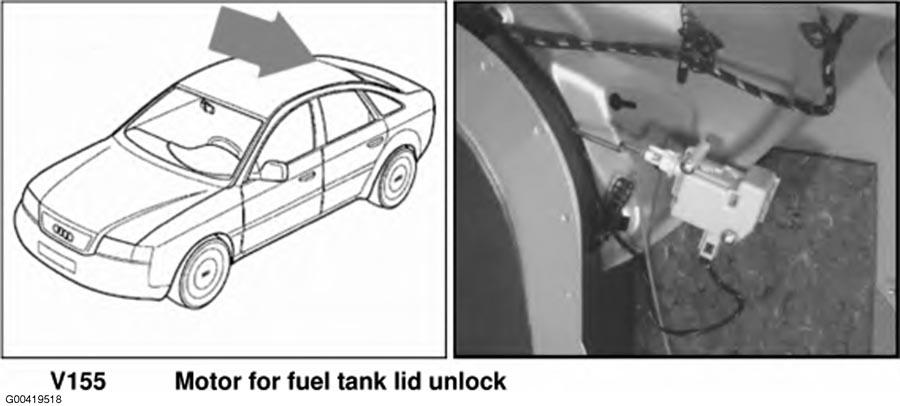 V155 Motor for fuel tank lid unlock

G00419518