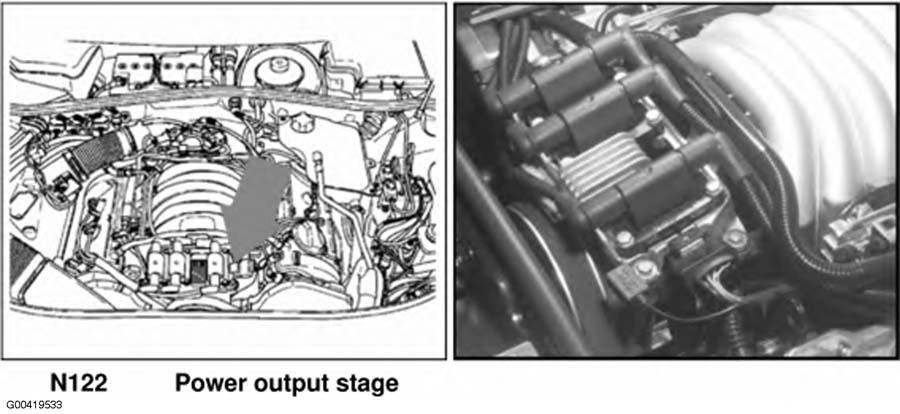 N122 Power output stage

G00419533