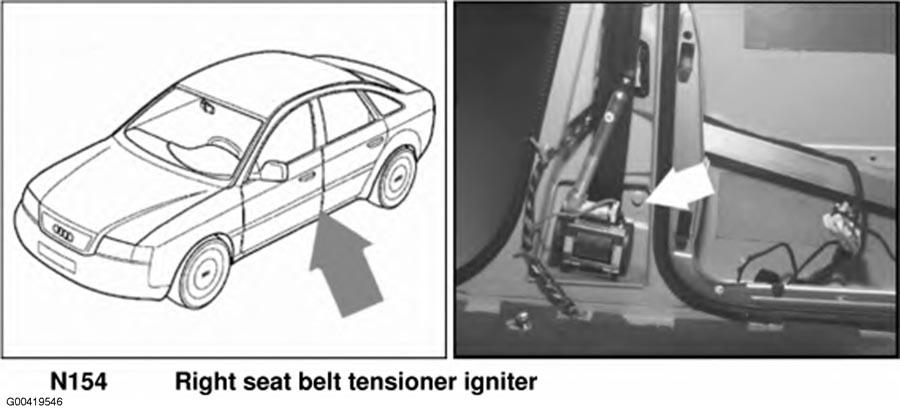 N154 Right seat belt tensioner igniter

G00419546