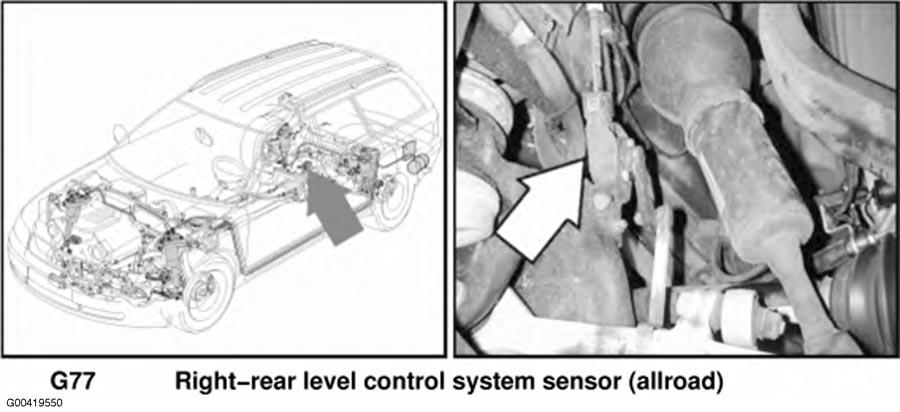 G77 Right–rear level control system sensor (allroad)

G00419550