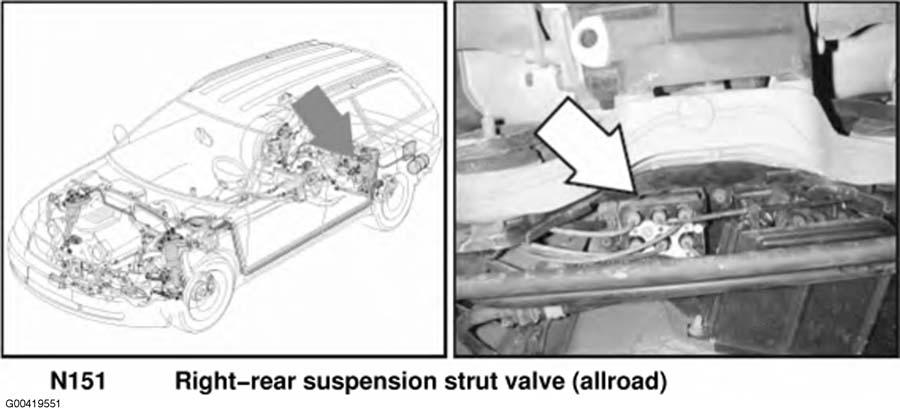 N151 Right–rear suspension strut valve (allroad)

G00419551