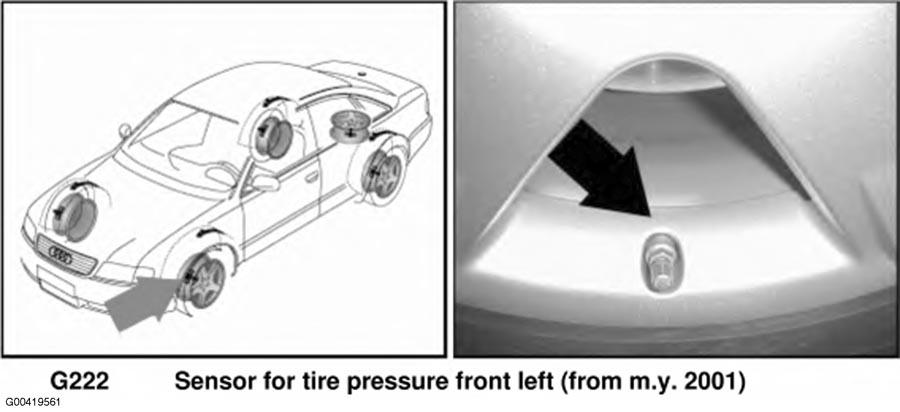 G222 Sensor for tire pressure front left (from m.y. 2001)

G00419561