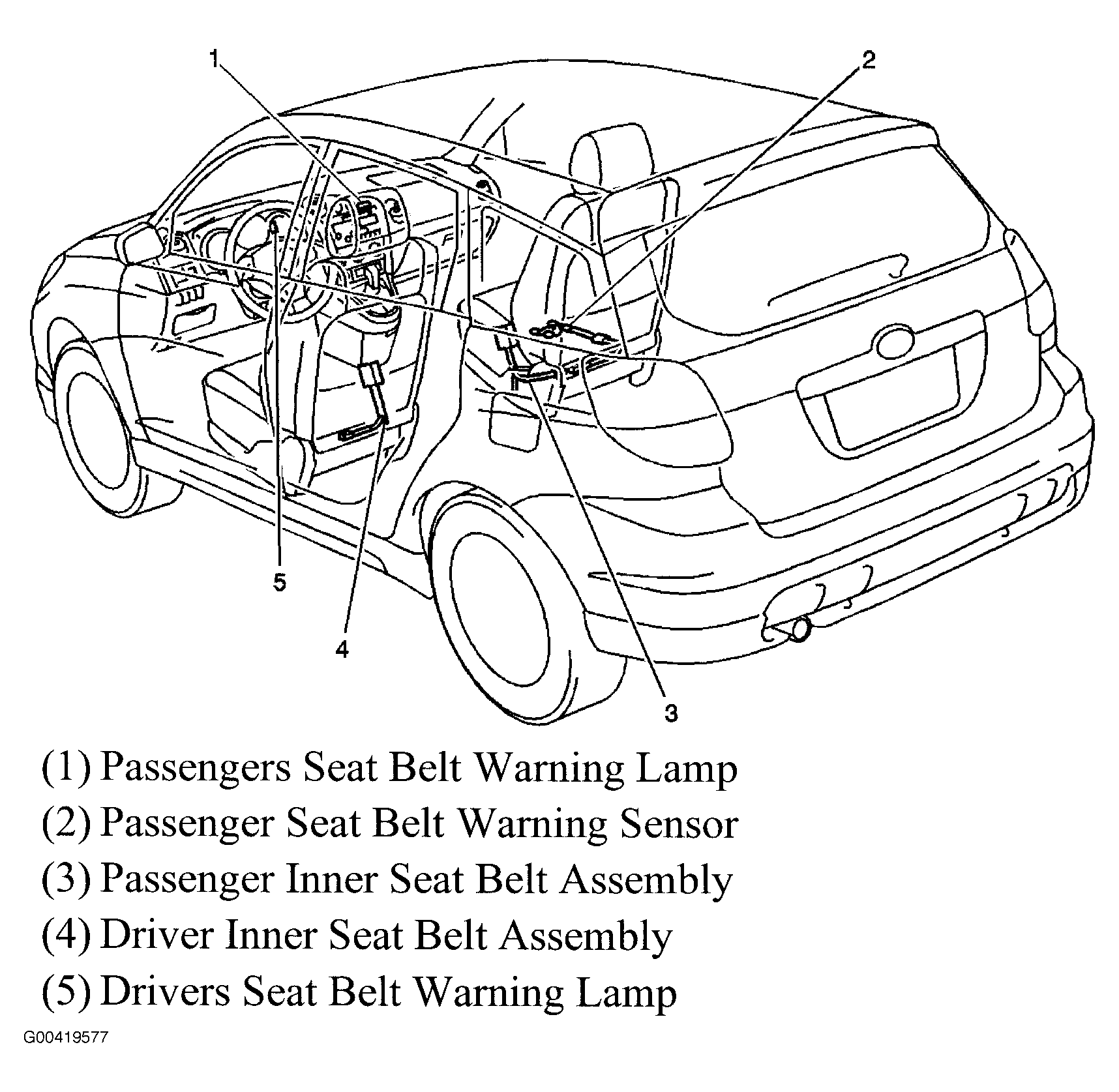 1

2

5

4

3

(1) Passengers Seat Belt Warning Lamp
(2) Passenger Seat Belt Warning Sensor
(3) Passenger Inner Seat Belt Assembly
(4) Driver Inner Seat Belt Assembly
(5) Drivers Seat Belt Warning Lamp

G00419577