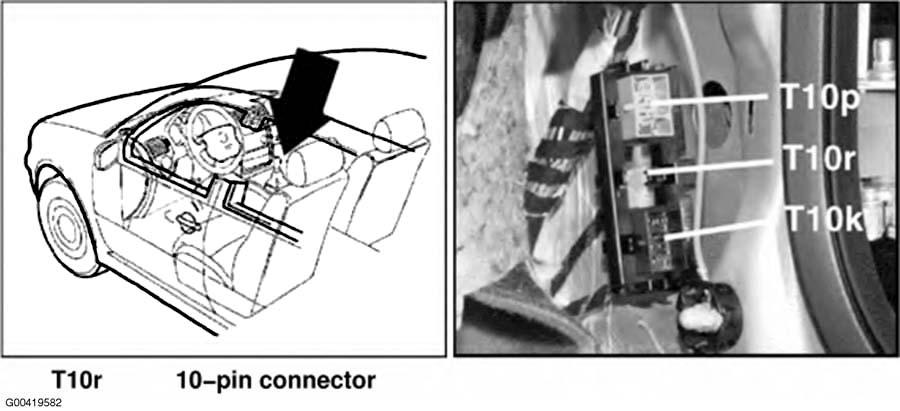 T10p
T10r
T10k

T10r 10-pin connector

G00419582