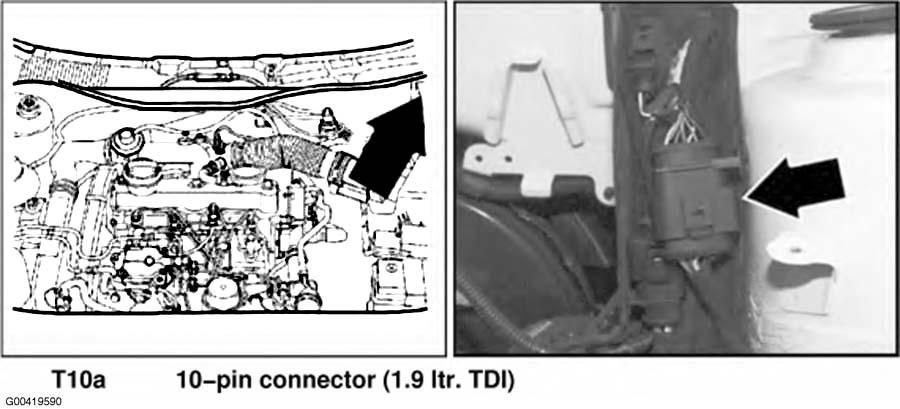 T10a 10–pin connector (1.9 ltr. TDI)

G00419590