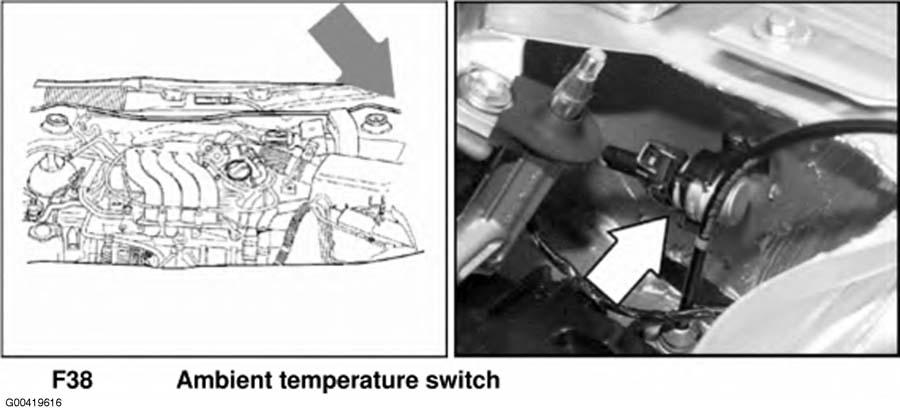 F38 Ambient temperature switch

G00419616