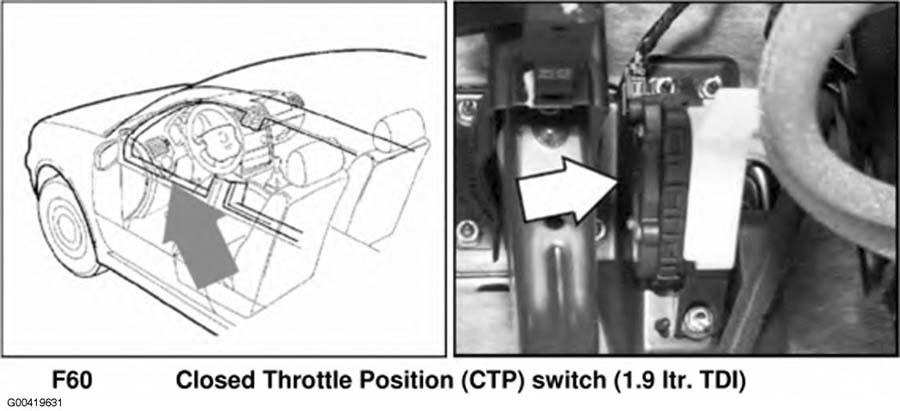 F60 Closed Throttle Position (CTP) switch (1.9 ltr. TDI)

G00419631