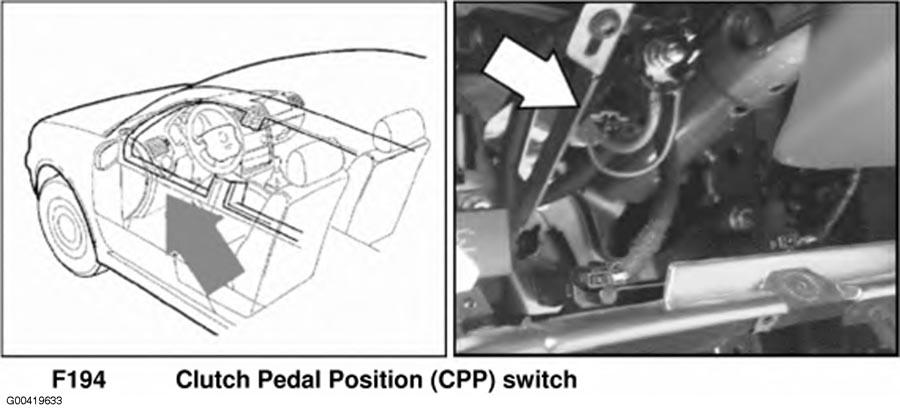 F194 Clutch Pedal Position (CPP) switch

G00419633