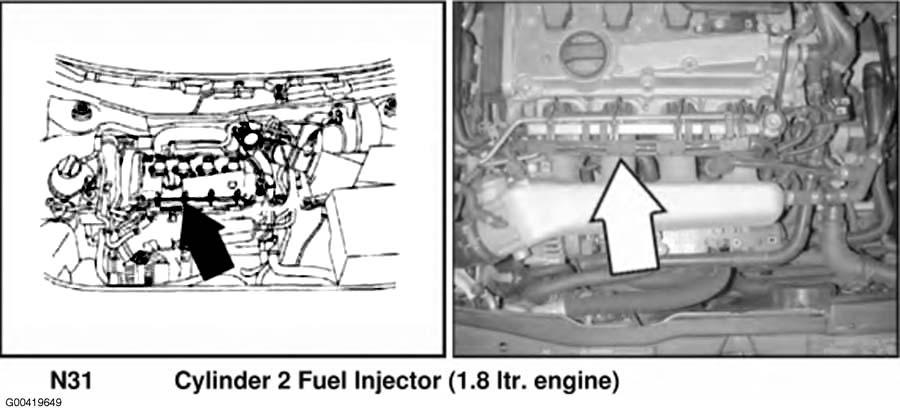 N31 Cylinder 2 Fuel Injector (1.8 ltr. engine)

G00419649