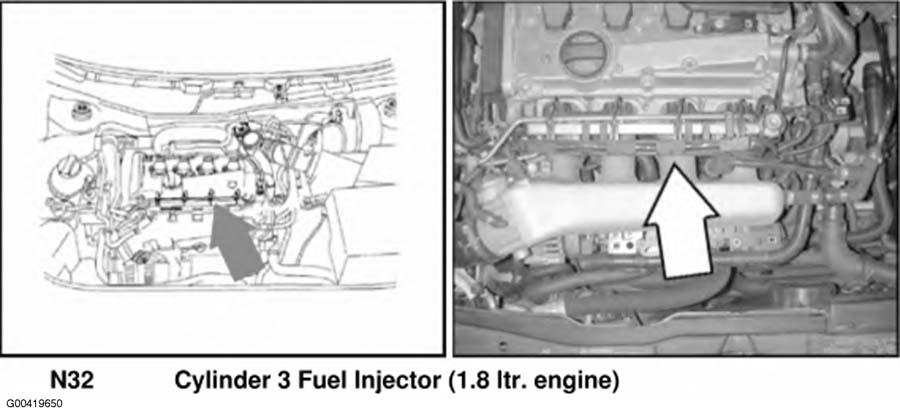 N32 Cylinder 3 Fuel Injector (1.8 ltr. engine)

G00419650