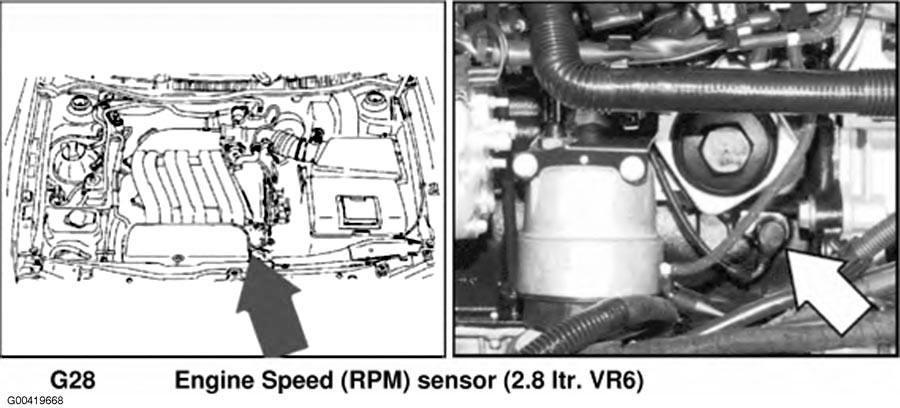 G28 Engine Speed (RPM) sensor (2.8 ltr. VR6)

G00419668