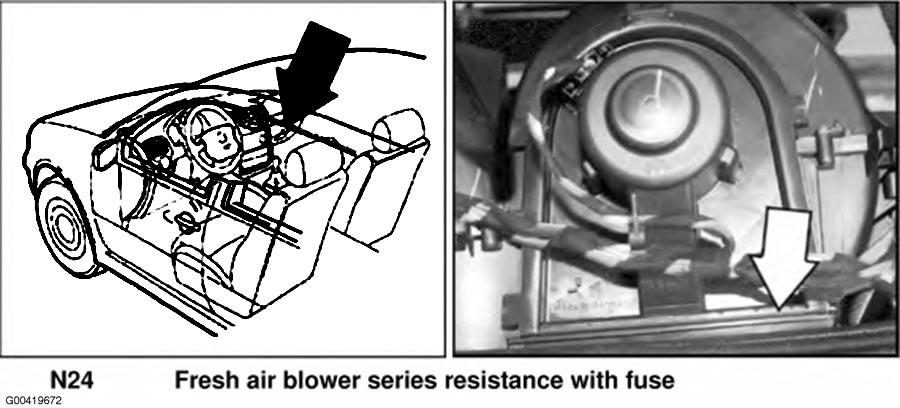 N24 Fresh air blower series resistance with fuse

G00419672