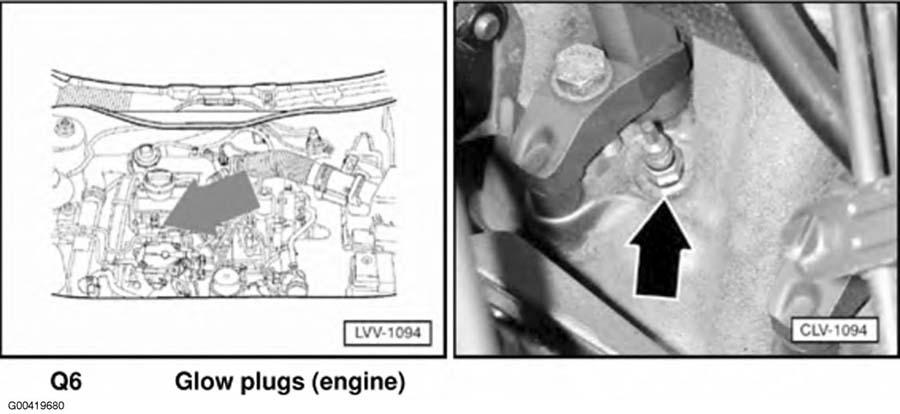 LVV-1094

CLV-1094

Q6 Glow plugs (engine)

G00419680