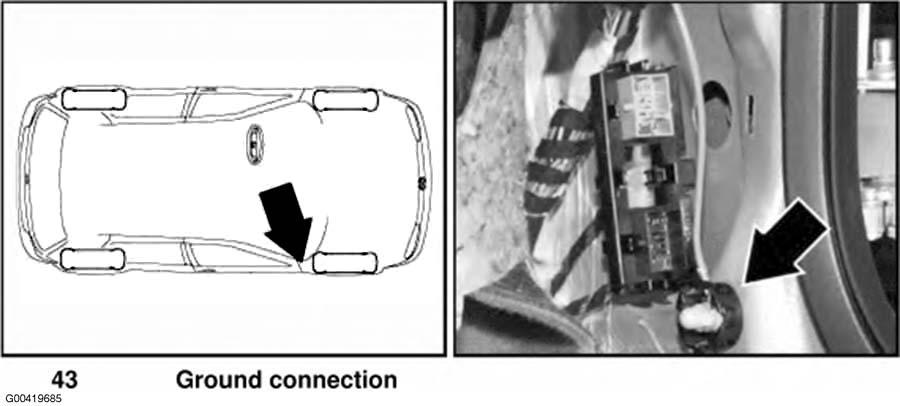 43 Ground connection

G00419685