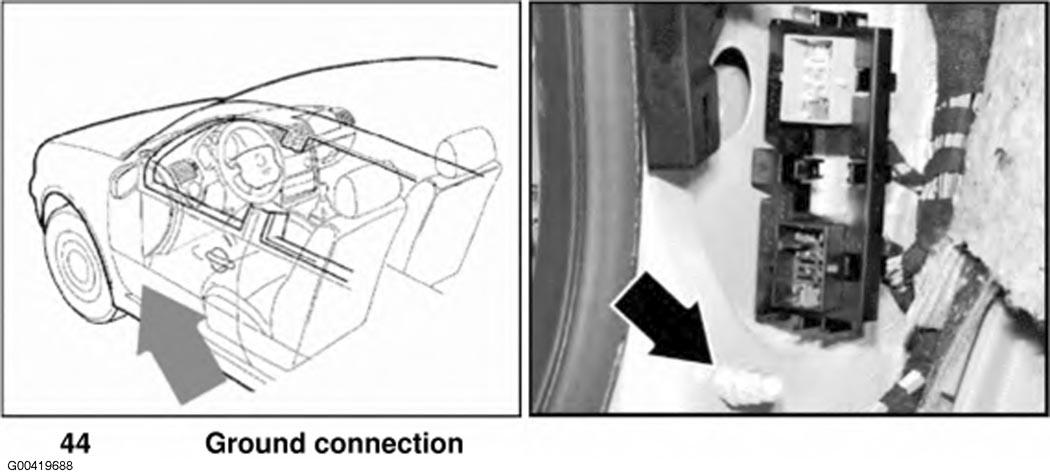 44 Ground connection

G00419688